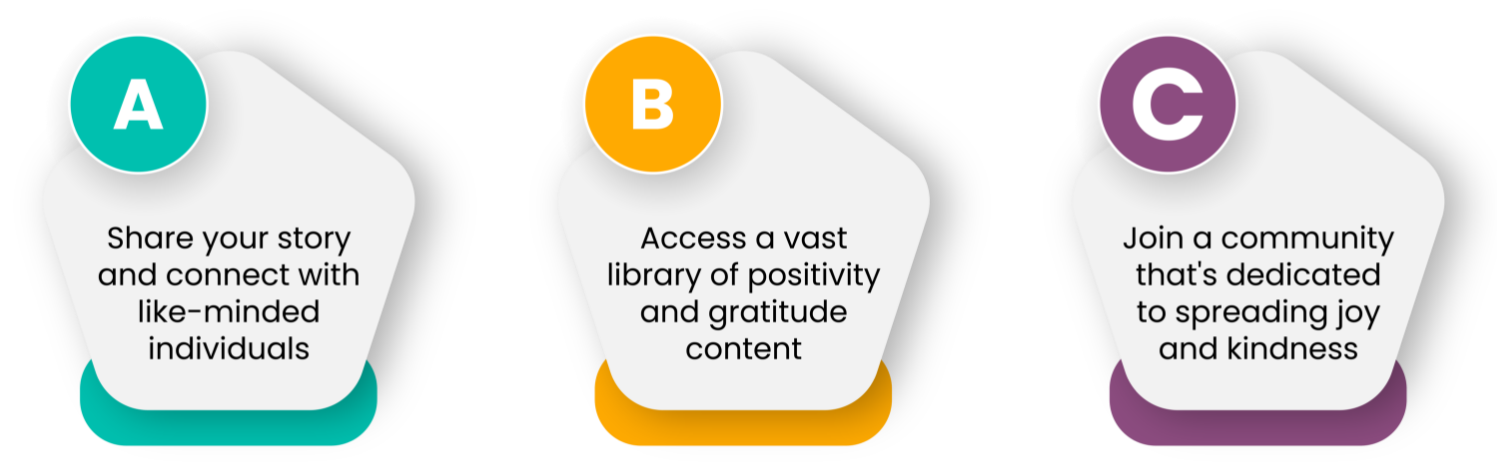 A

Share your story and connect with like-minded individuals

B

Access a vast library of positivity and gratitude content

C

Join a community that's dedicated to spreading joy and kindness